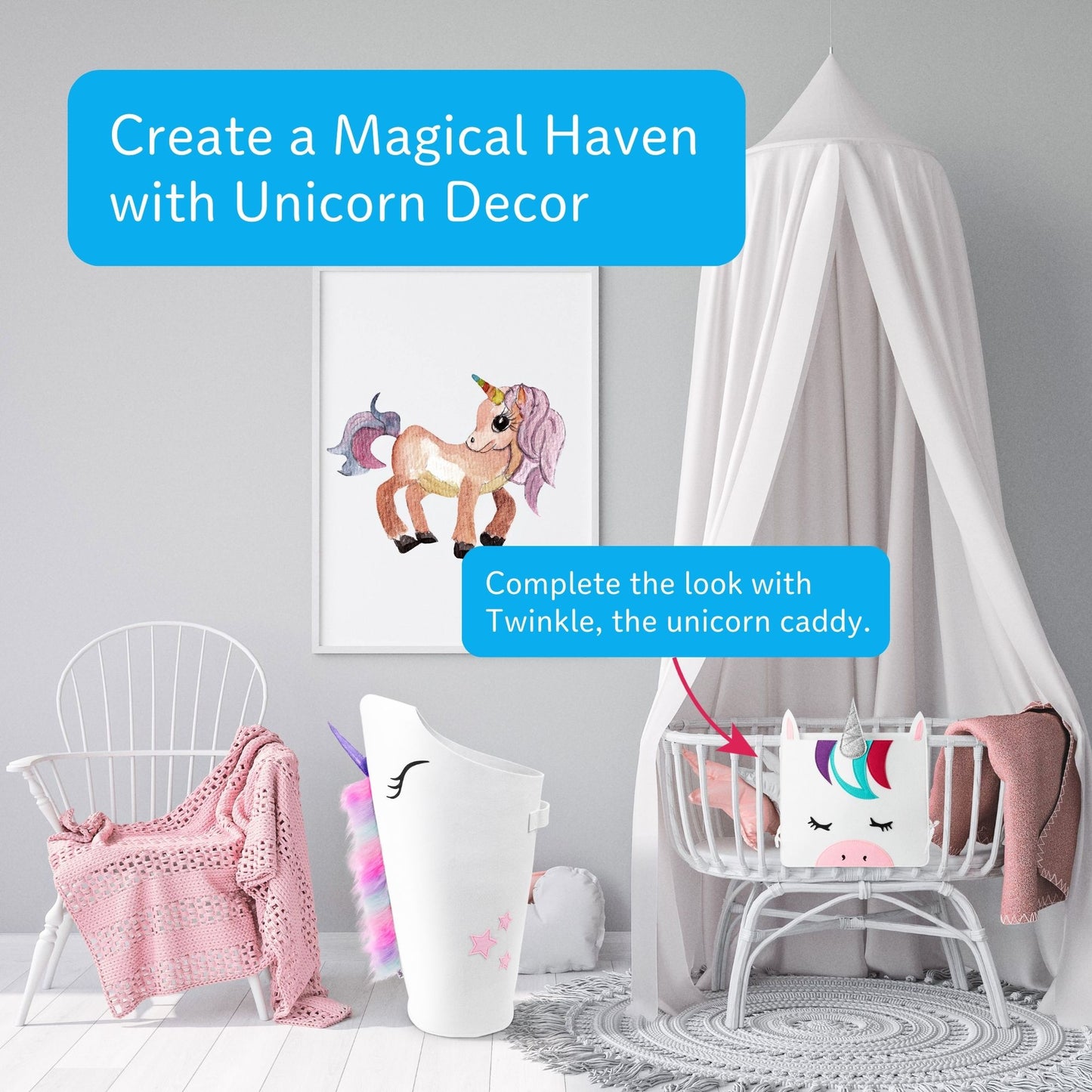 Create a Magical Haven with Unicorn Decor

Complete the look with Twinkle, the unicorn caddy.