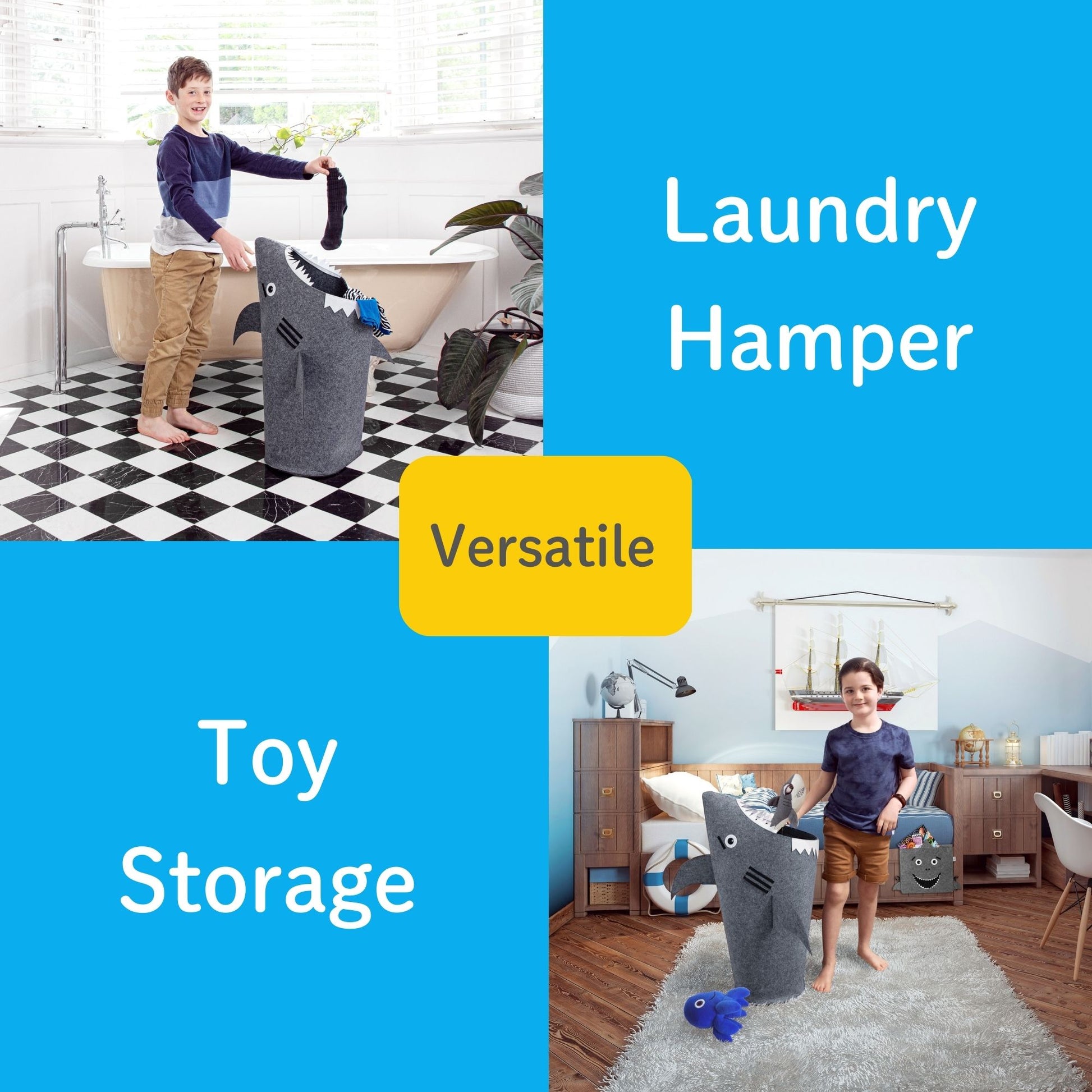 Laundry Hamper

Versatile

Toy Storage