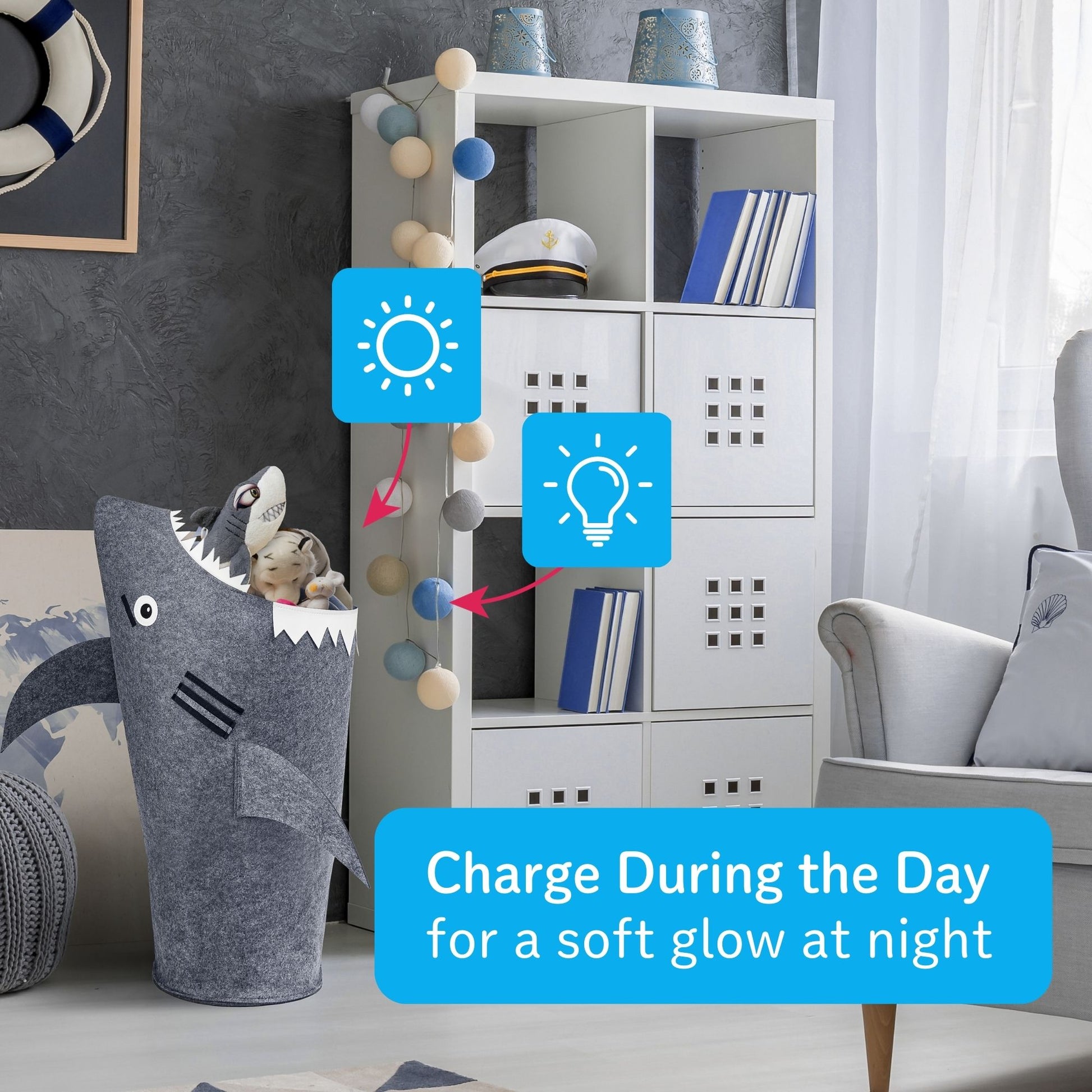 Charge During the Day
for a soft glow at night